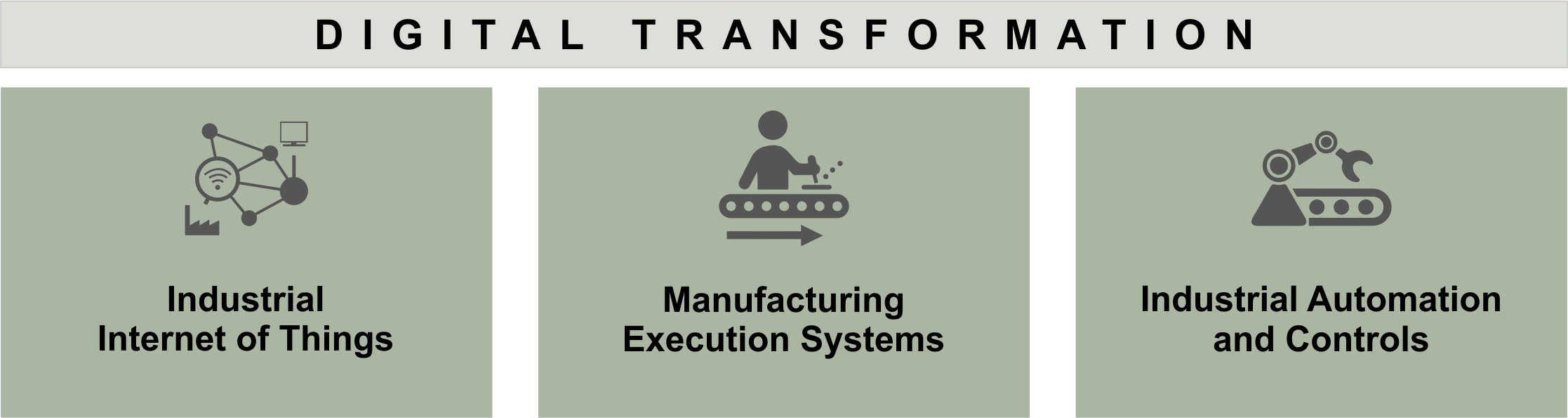 DIGITAL TRANSFORMATION

Industrial
Internet of Things

Manufacturing
Execution Systems

Industrial Automation
and Controls