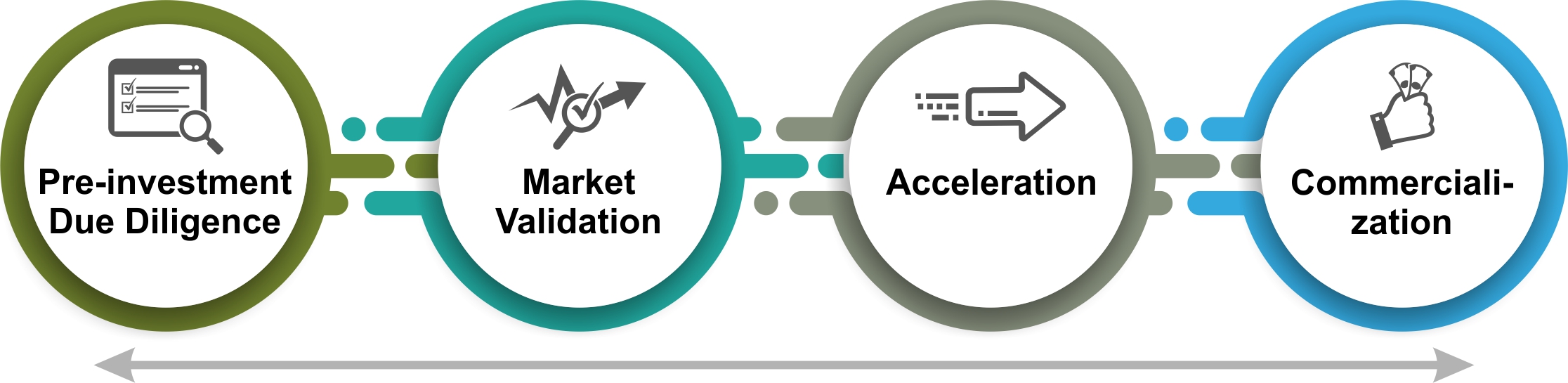 Pre-investment Due Diligence

Market Validation

Acceleration

Commercialization